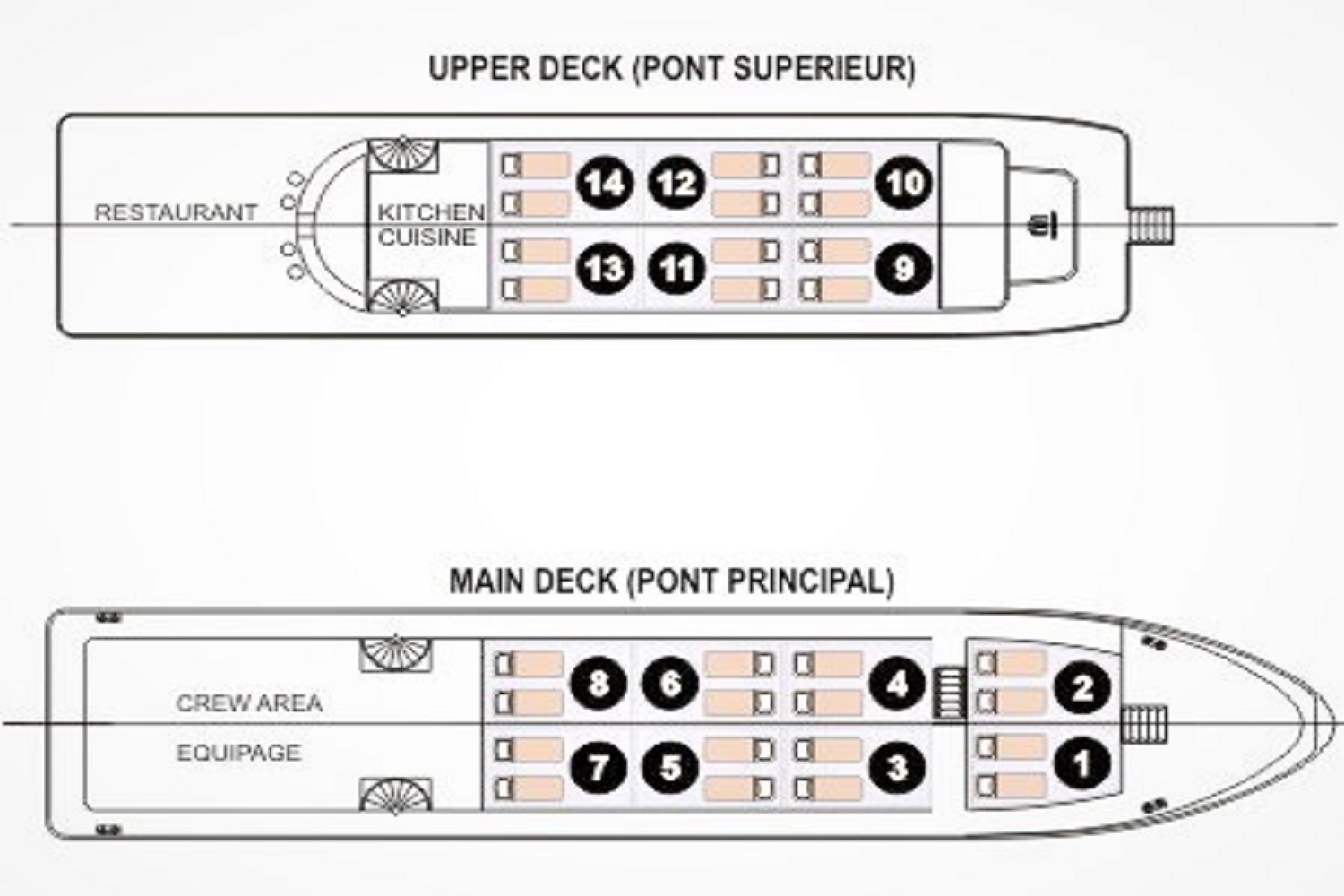 UPPER DECK (PONT SUPERIEUR)

RESTAURANT

KITCHEN
CUISINE

14 12 10

13 11 9

MAIN DECK (PONT PRINCIPAL)

CREW AREA
EQUIPAGE

8 6 4 2

7 5 3 1